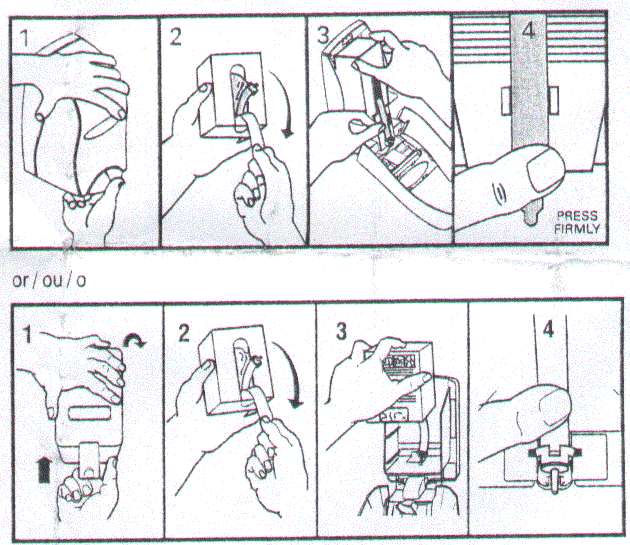 1

2

3

4

PRESS FIRMLY

or / ou / o

1

2

3

4